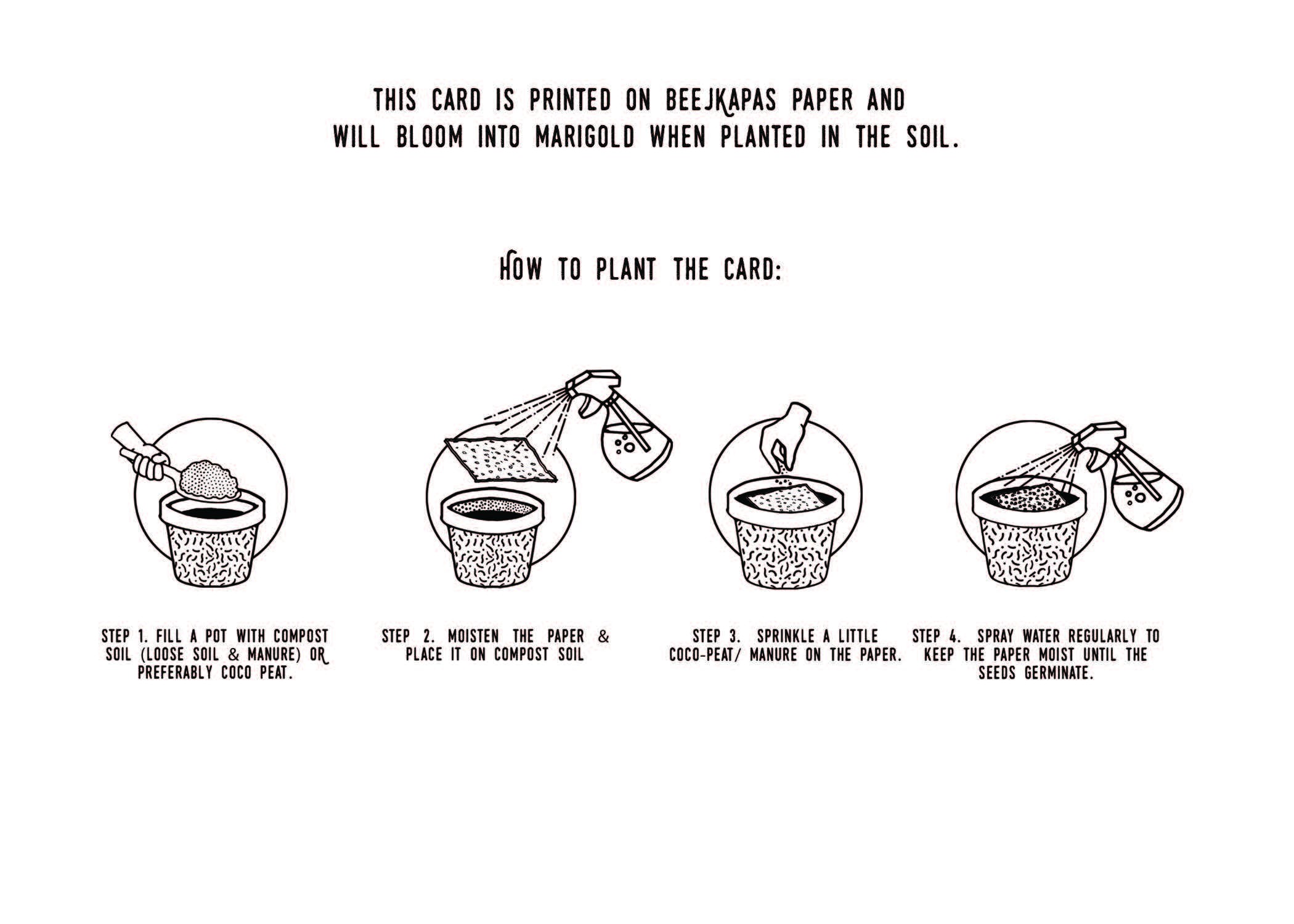 THIS CARD IS PRINTED ON BEEJKAPAS PAPER AND WILL BLOOM INTO MARIGOLD WHEN PLANTED IN THE SOIL.

HOW TO PLANT THE CARD:

STEP 1. FILL A POT WITH COMPOST SOIL (LOOSE SOIL & MANURE) OR PREFERABLY COCO PEAT.

STEP 2. MOISTEN THE PAPER & PLACE IT ON COMPOST SOIL

STEP 3. SPRINKLE A LITTLE COCO-PEAT/ MANURE ON THE PAPER.

STEP 4. SPRAY WATER REGULARLY TO KEEP THE PAPER MOIST UNTIL THE SEEDS GERMINATE.